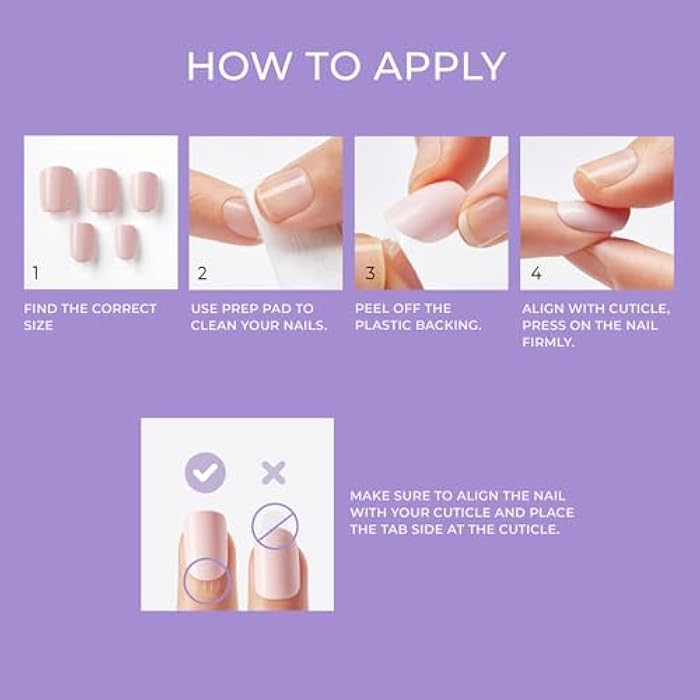 HOW TO APPLY

1

FIND THE CORRECT SIZE

2

USE PREP PAD TO CLEAN YOUR NAILS.

3

PEEL OFF THE PLASTIC BACKING.

4

ALIGN WITH CUTICLE, PRESS ON THE NAIL FIRMLY.

MAKE SURE TO ALIGN THE NAIL WITH YOUR CUTICLE AND PLACE THE TAB SIDE AT THE CUTICLE.